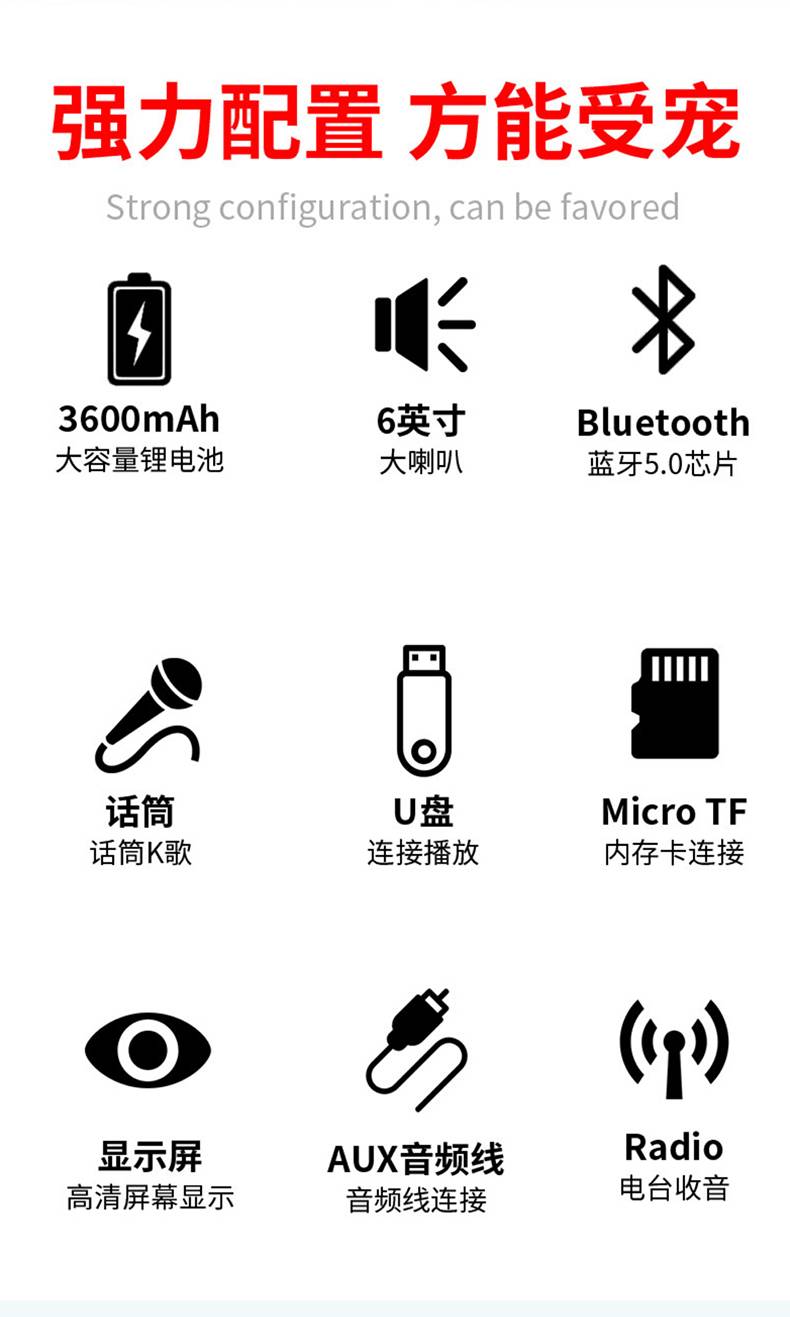 强力配置 方能受宠

Strong configuration, can be favored

3600mAh
大容量锂电池

6英寸
大喇叭

Bluetooth
蓝牙5.0芯片

话筒
话筒K歌

U盘
连接播放

Micro TF
内存卡连接

显示屏
高清屏幕显示

AUX音频线
音频线连接

Radio
电台收音