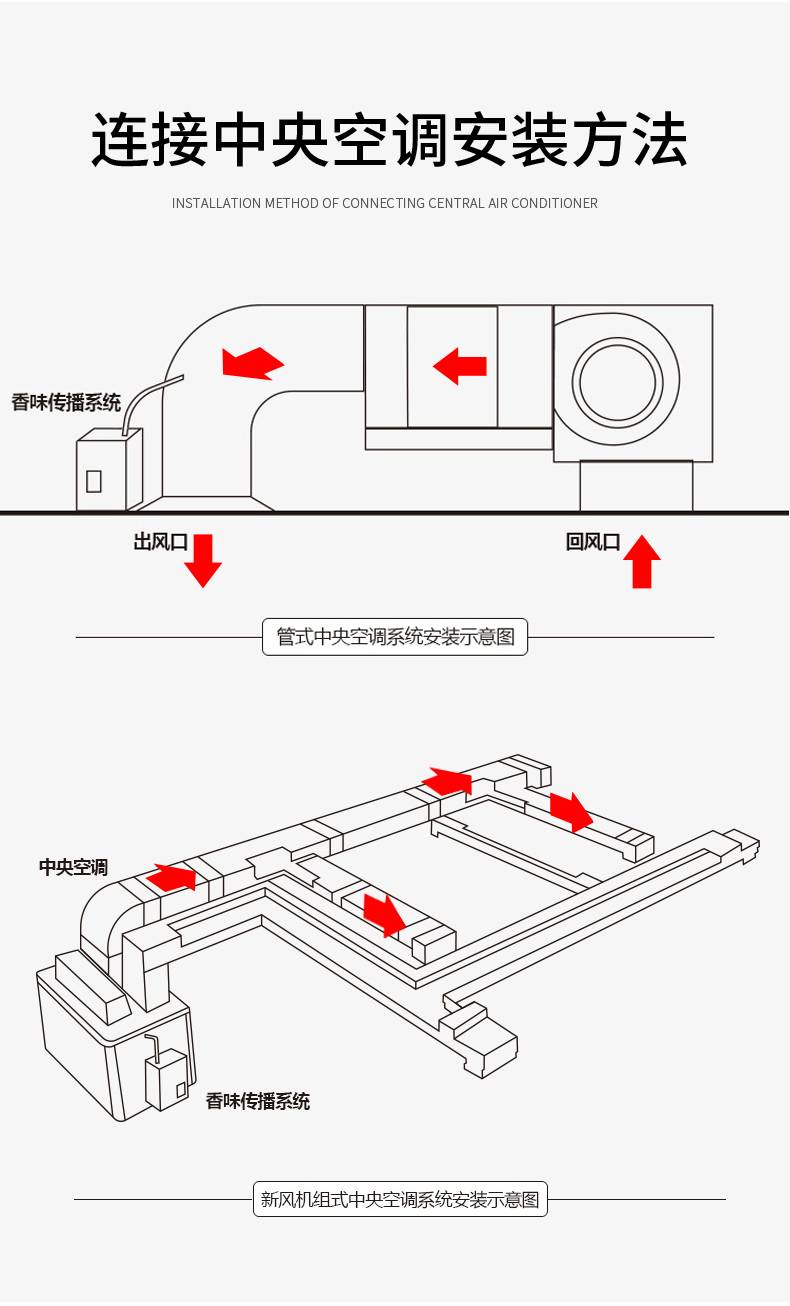 连接中央空调安装方法

INSTALLATION METHOD OF CONNECTING CENTRAL AIR CONDITIONER

香味传播系统

出风口

回风口

管式中央空调系统安装示意图

中央空调

香味传播系统

新风机组式中央空调系统安装示意图