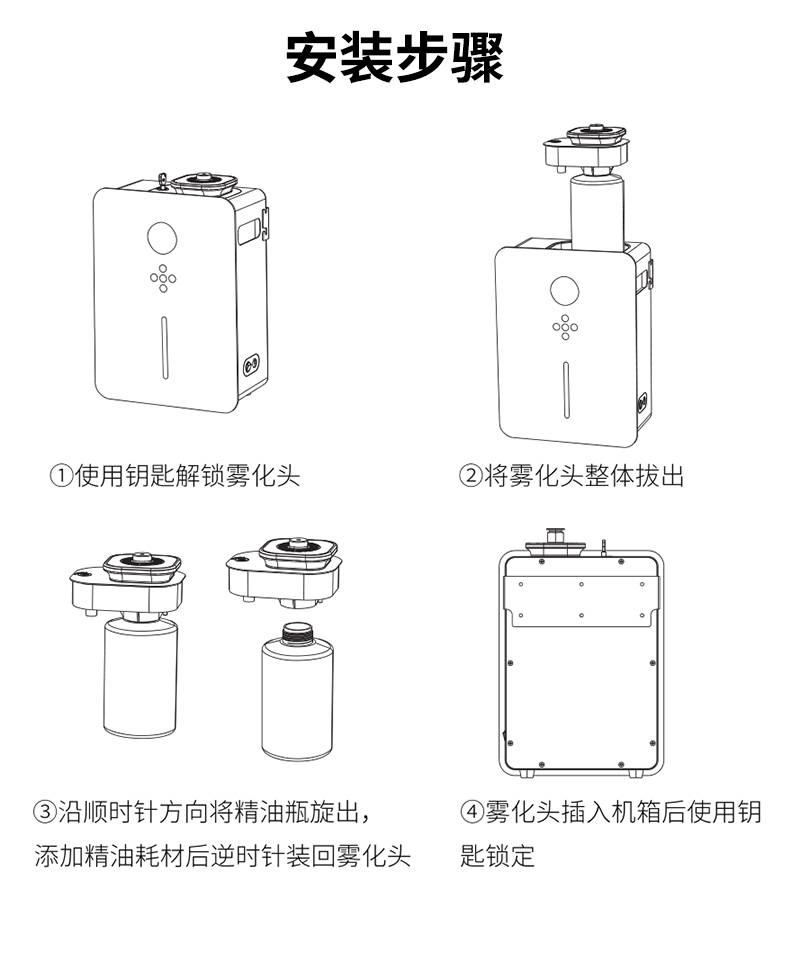 安装步骤

①使用钥匙解锁雾化头

②将雾化头整体拔出

③沿顺时针方向将精油瓶旋出，添加精油耗材后逆时针装回雾化头

④雾化头插入机箱后使用钥匙锁定